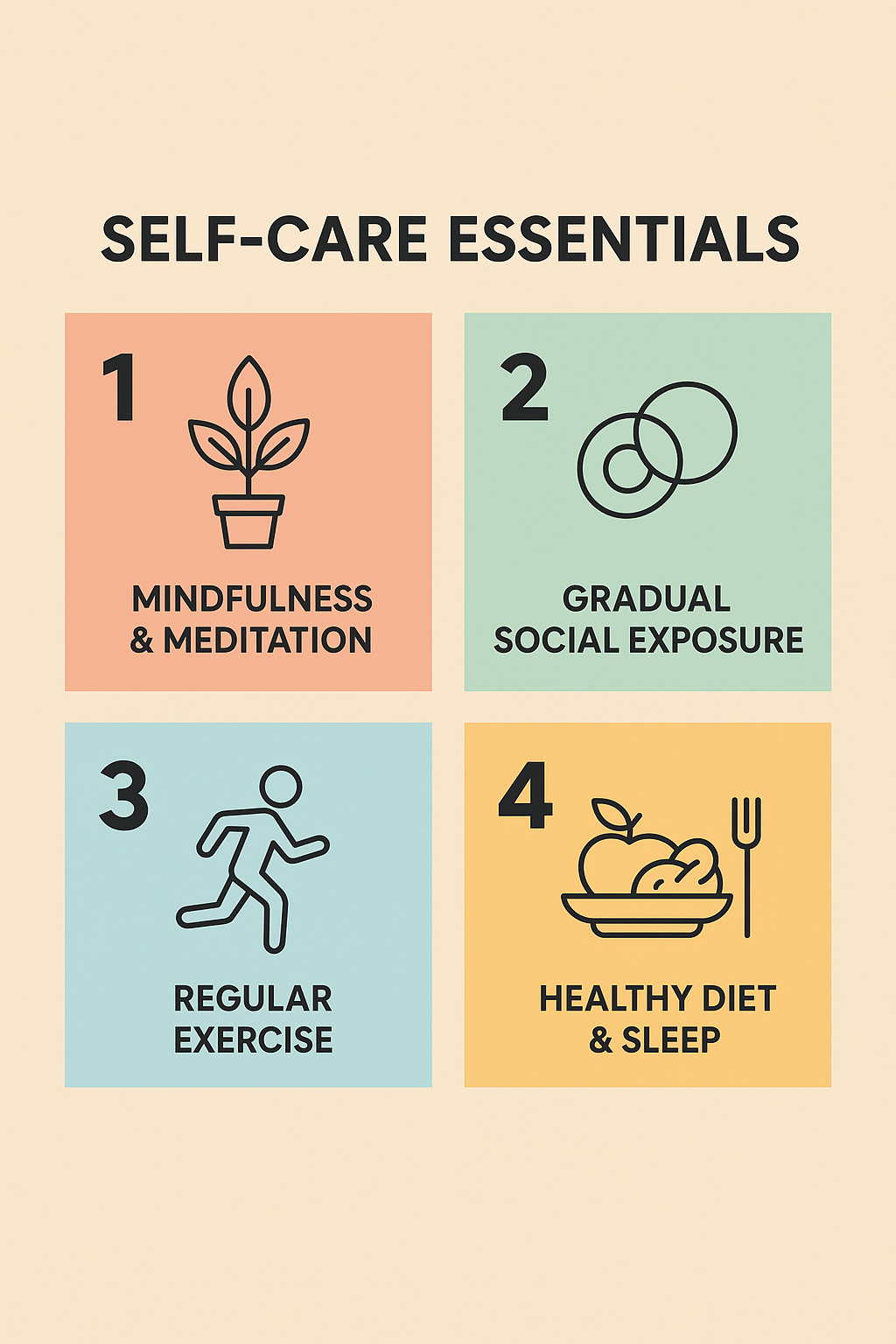 SELF-CARE ESSENTIALS

1

MINDFULNESS & MEDITATION

2

GRADUAL SOCIAL EXPOSURE

3

REGULAR EXERCISE

4

HEALTHY DIET & SLEEP