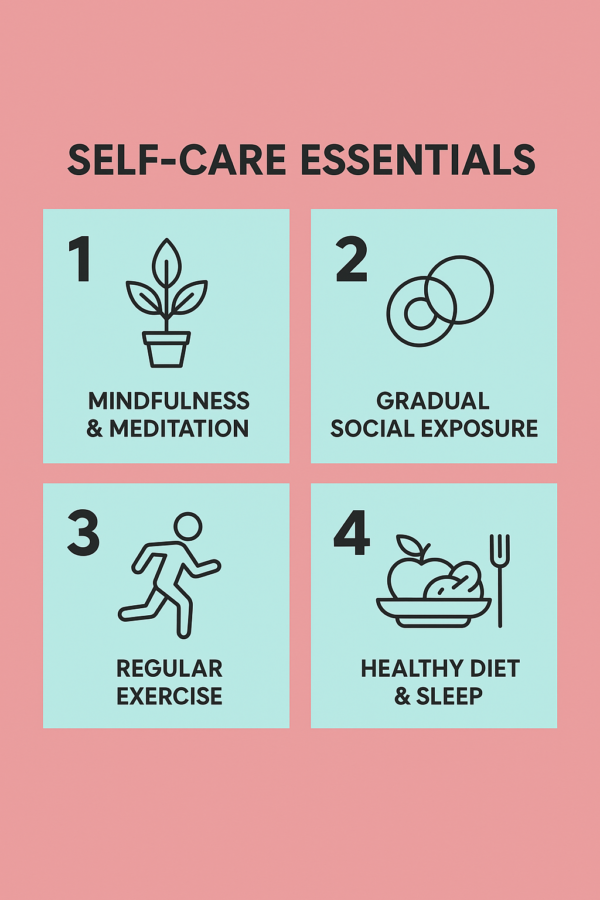 SELF-CARE ESSENTIALS

1
MINDFULNESS & MEDITATION

2
GRADUAL SOCIAL EXPOSURE

3
REGULAR EXERCISE

4
HEALTHY DIET & SLEEP