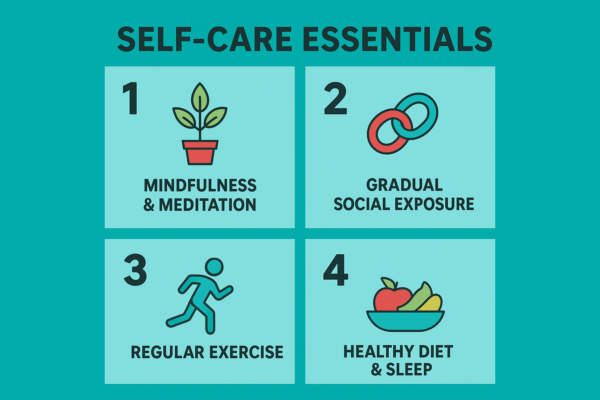 SELF-CARE ESSENTIALS

1

MINDFULNESS & MEDITATION

2

GRADUAL SOCIAL EXPOSURE

3

REGULAR EXERCISE

4

HEALTHY DIET & SLEEP